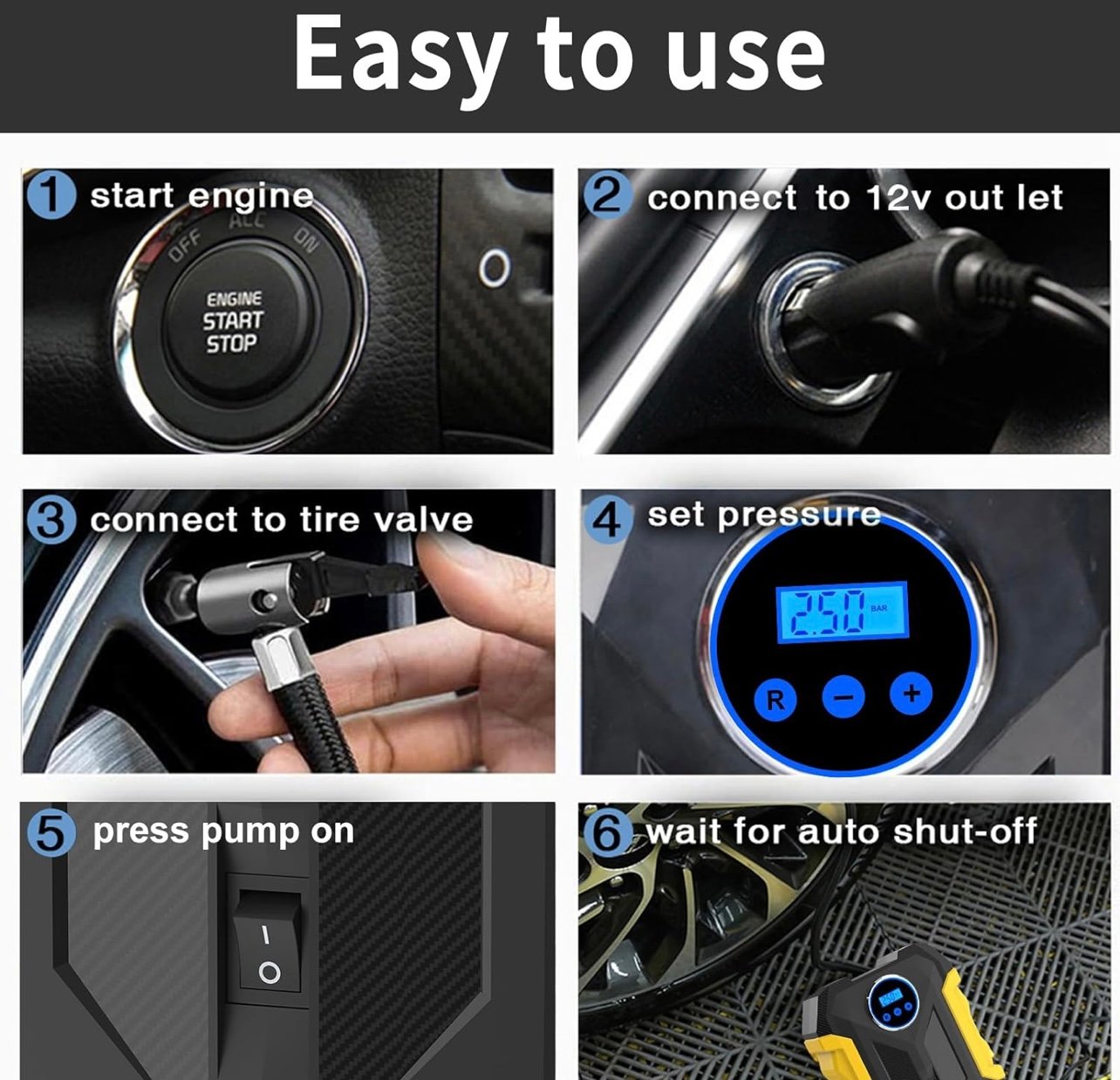 Easy to use

1 start engine

OFF ACC ON

ENGINE START STOP

2 connect to 12v out let

3 connect to tire valve

4 set pressure

2.50 BAR

R − +

5 press pump on

I O

6 wait for auto shut-off